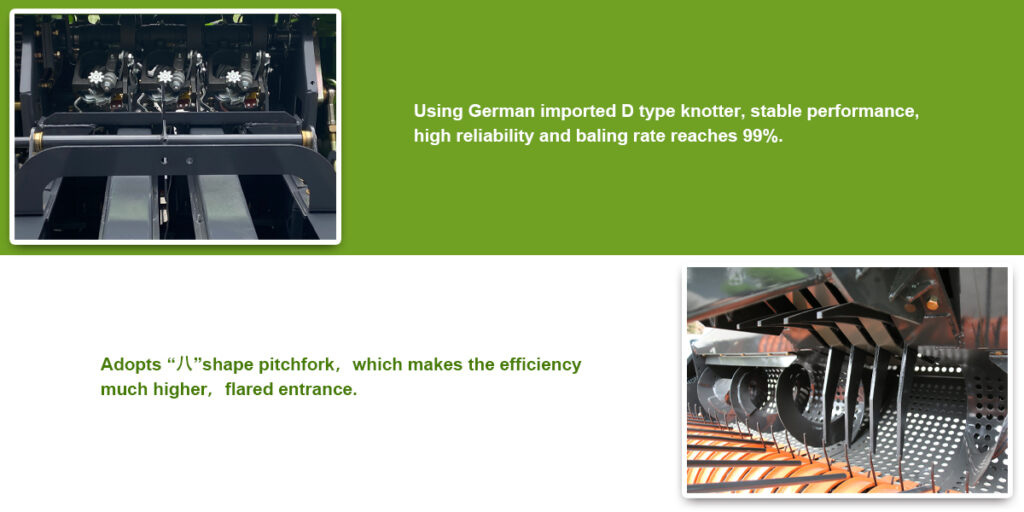 Using German imported D type knotter, stable performance, high reliability and baling rate reaches 99%.

Adopts “八”shape pitchfork，which makes the efficiency much higher，flared entrance.